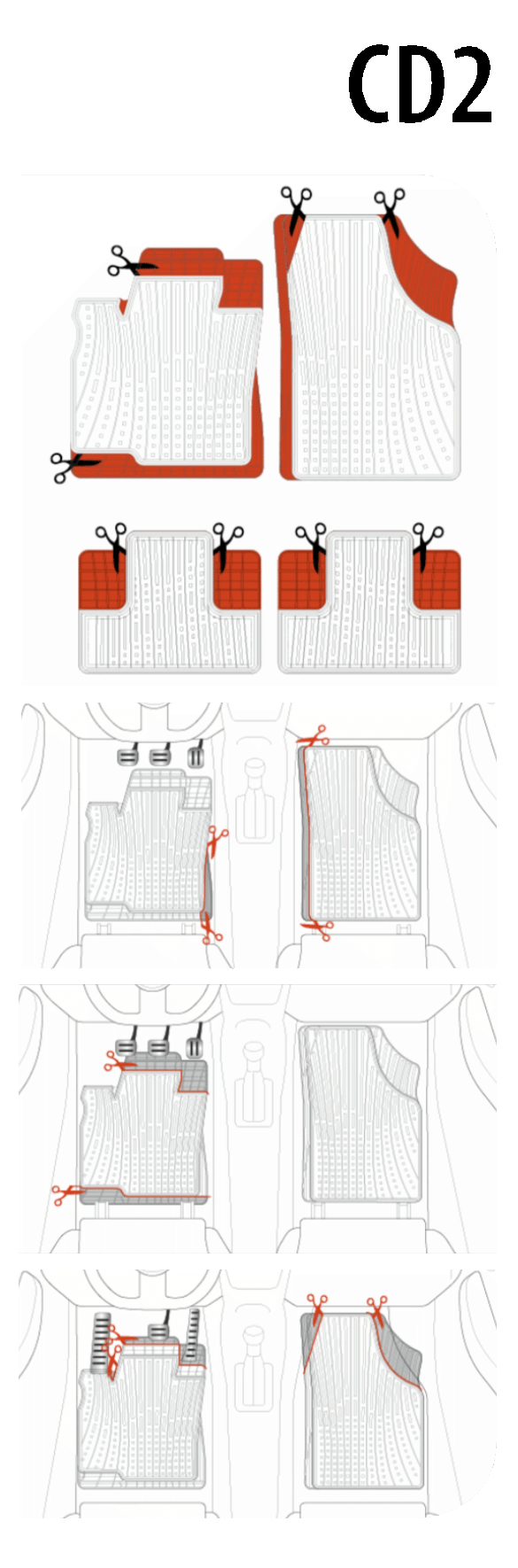 CD2