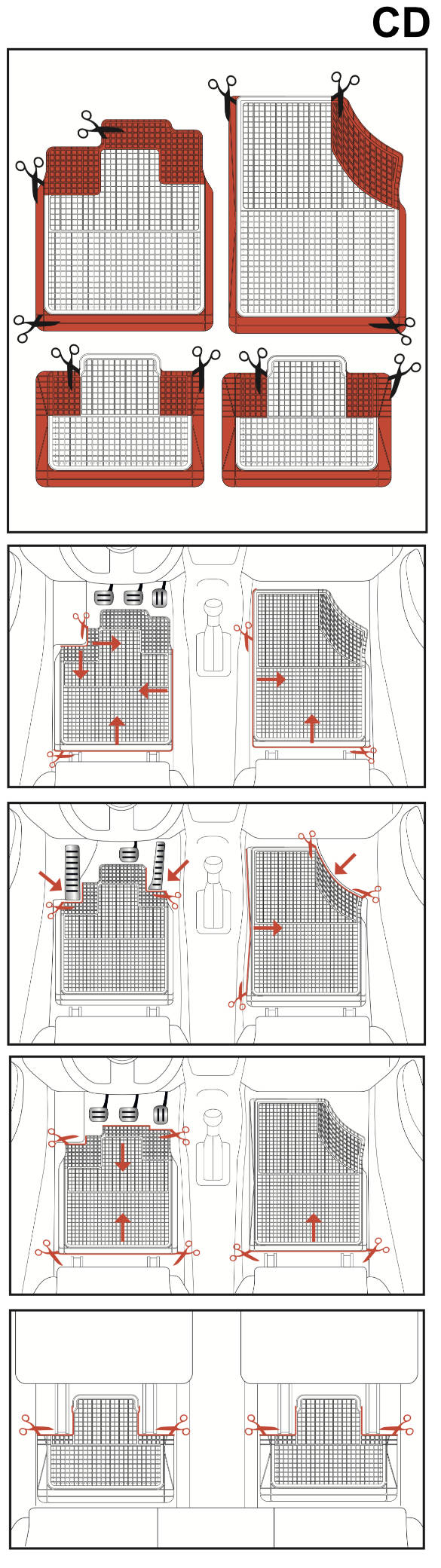 CD