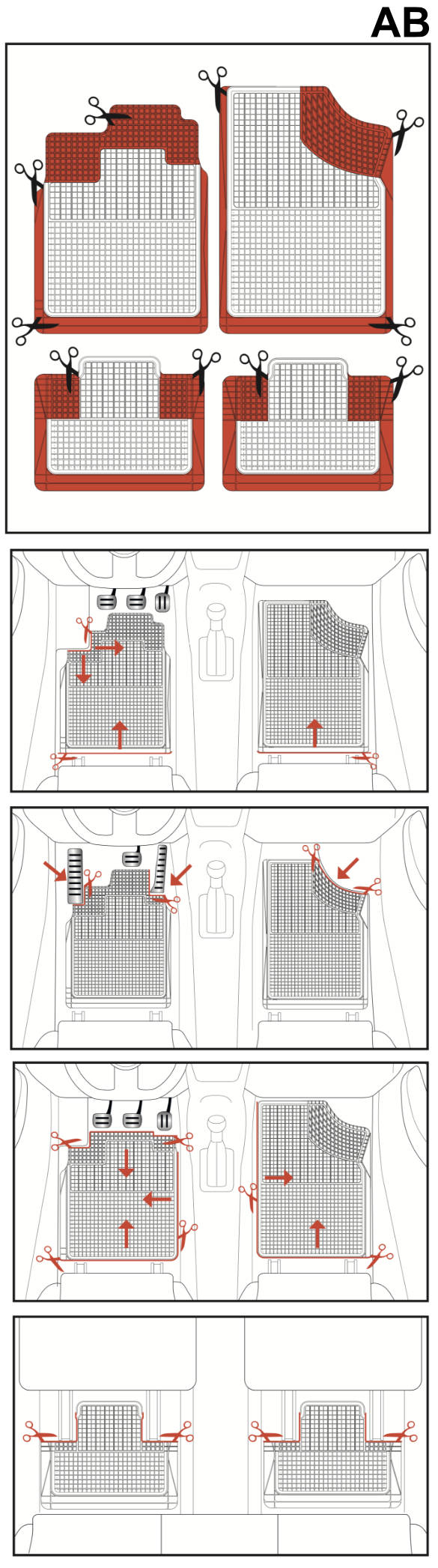 AB